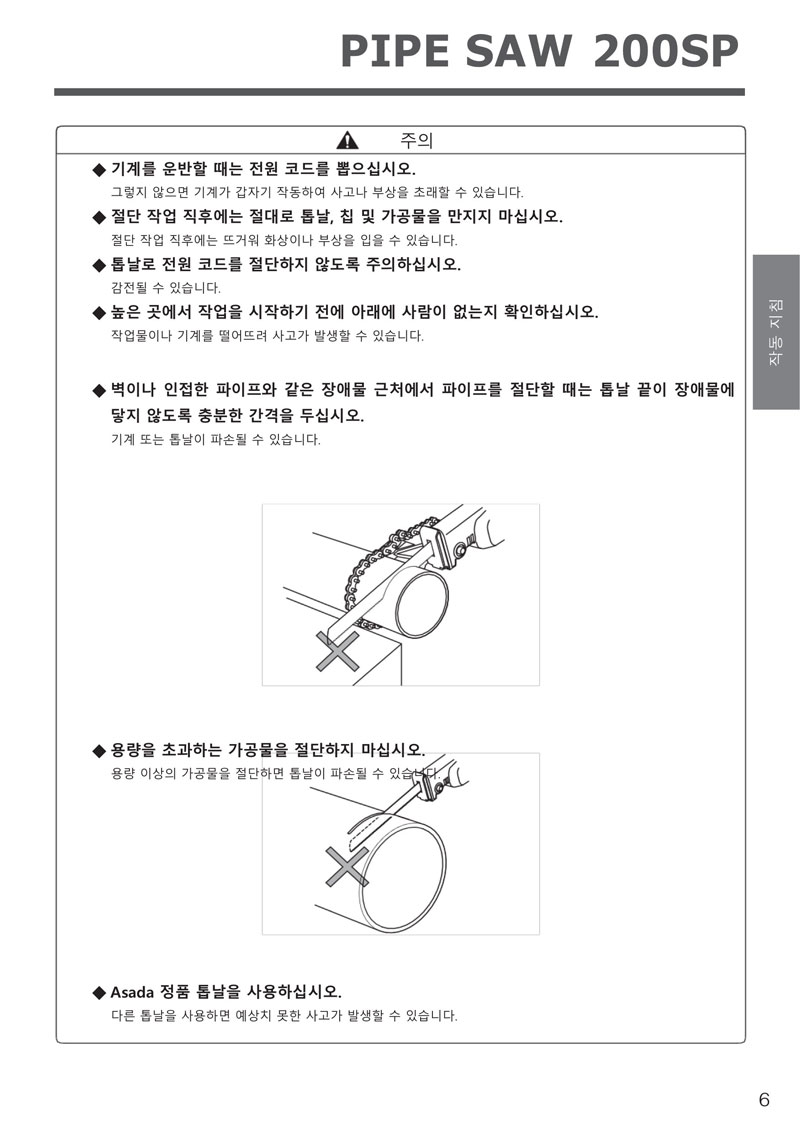 PIPE SAW 200SP

주의

◆ 기계를 운반할 때는 전원 코드를 뽑으십시오.
그렇지 않으면 기계가 갑자기 작동하여 사고나 부상을 초래할 수 있습니다.

◆ 절단 작업 직후에는 절대로 톱날, 칩 및 가공물을 만지지 마십시오.
절단 작업 직후에는 뜨거워 화상이나 부상을 입을 수 있습니다.

◆ 톱날로 전원 코드를 절단하지 않도록 주의하십시오.
감전될 수 있습니다.

◆ 높은 곳에서 작업을 시작하기 전에 아래에 사람이 없는지 확인하십시오.
작업물이나 기계를 떨어뜨려 사고가 발생할 수 있습니다.

◆ 벽이나 인접한 파이프와 같은 장애물 근처에서 파이프를 절단할 때는 톱날 끝이 장애물에 닿지 않도록 충분한 간격을 두십시오.
기계 또는 톱날이 파손될 수 있습니다.

◆ 용량을 초과하는 가공물을 절단하지 마십시오.
용량 이상의 가공물을 절단하면 톱날이 파손될 수 있습니다.

◆ Asada 정품 톱날을 사용하십시오.
다른 톱날을 사용하면 예상치 못한 사고가 발생할 수 있습니다.

작동 지침

6