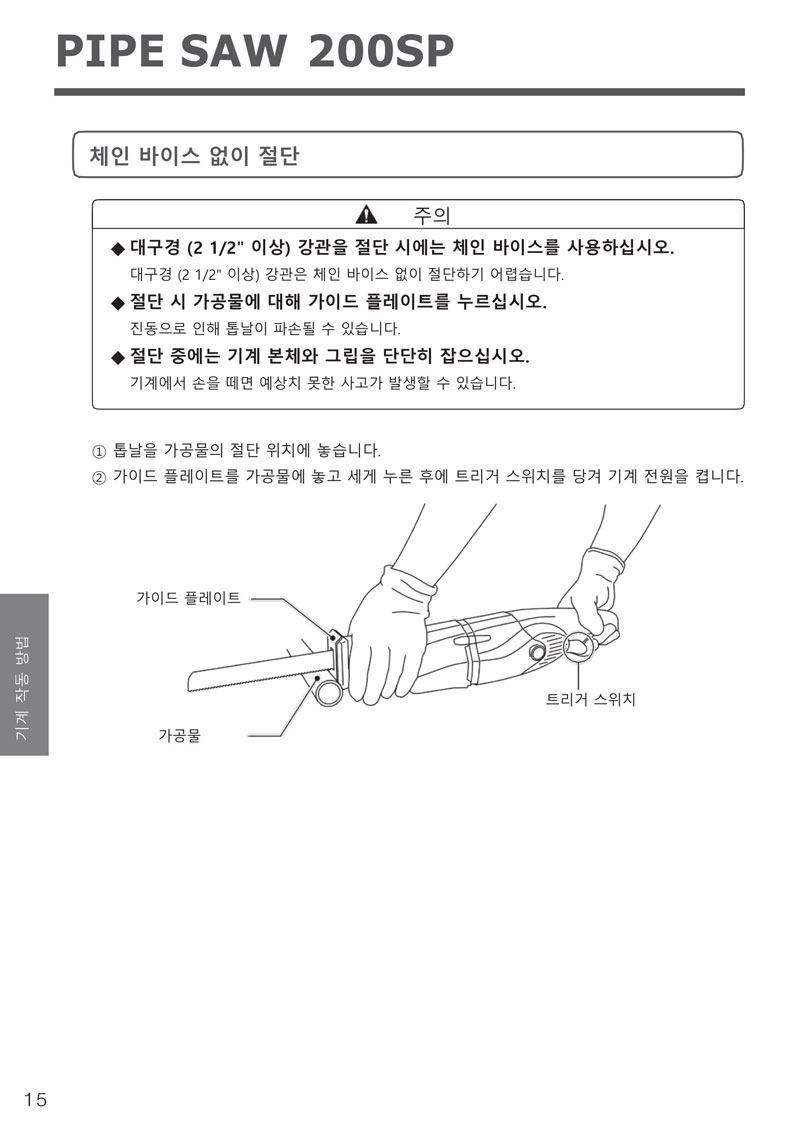 PIPE SAW 200SP

체인 바이스 없이 절단

주의

◆ 대구경 (2 1/2" 이상) 강관을 절단 시에는 체인 바이스를 사용하십시오.
대구경 (2 1/2" 이상) 강관은 체인 바이스 없이 절단하기 어렵습니다.

◆ 절단 시 가공물에 대해 가이드 플레이트를 누르십시오.
진동으로 인해 톱날이 파손될 수 있습니다.

◆ 절단 중에는 기계 본체와 그립을 단단히 잡으십시오.
기계에서 손을 떼면 예상치 못한 사고가 발생할 수 있습니다.

① 톱날을 가공물의 절단 위치에 놓습니다.
② 가이드 플레이트를 가공물에 놓고 세게 누른 후에 트리거 스위치를 당겨 기계 전원을 켭니다.

가이드 플레이트
가공물
트리거 스위치

기계 작동 방법

15