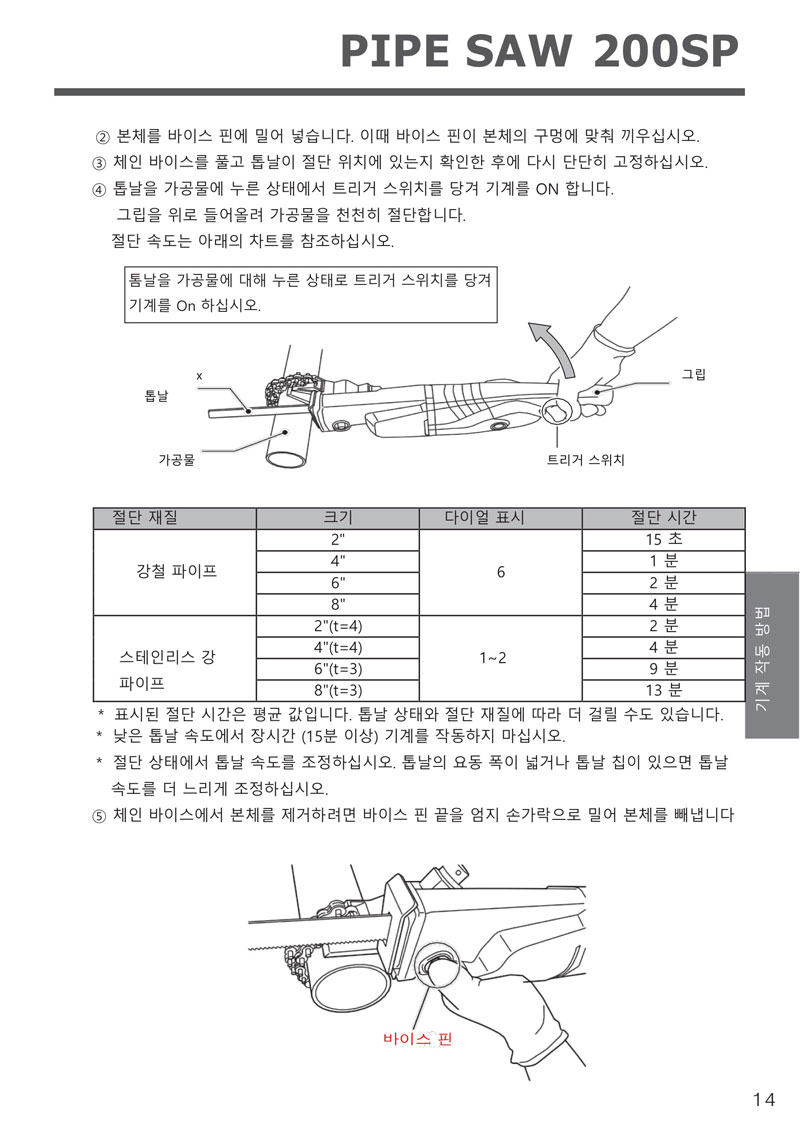 PIPE SAW 200SP

② 본체를 바이스 핀에 밀어 넣습니다. 이때 바이스 핀이 본체의 구멍에 맞춰 끼우십시오.
③ 체인 바이스를 풀고 톱날이 절단 위치에 있는지 확인한 후에 다시 단단히 고정하십시오.
④ 톱날을 가공물에 누른 상태에서 트리거 스위치를 당겨 기계를 ON 합니다.
그립을 위로 들어올려 가공물을 천천히 절단합니다.
절단 속도는 아래의 차트를 참조하십시오.

톱날을 가공물에 대해 누른 상태로 트리거 스위치를 당겨 기계를 On 하십시오.

x
톱날
가공물
그립
트리거 스위치

| 절단 재질 | 크기 | 다이얼 표시 | 절단 시간 |
|---|---|---|---|
| 강철 파이프 | 2" | 6 | 15 초 |
| | 4" | | 1 분 |
| | 6" | | 2 분 |
| | 8" | | 4 분 |
| 스테인리스 강 파이프 | 2"(t=4) | 1~2 | 2 분 |
| | 4"(t=4) | | 4 분 |
| | 6"(t=3) | | 9 분 |
| | 8"(t=3) | | 13 분 |

* 표시된 절단 시간은 평균 값입니다. 톱날 상태와 절단 재질에 따라 더 걸릴 수도 있습니다.
* 낮은 톱날 속도에서 장시간 (15분 이상) 기계를 작동하지 마십시오.
* 절단 상태에서 톱날 속도를 조정하십시오. 톱날의 요동 폭이 넓거나 톱날 칩이 있으면 톱날 속도를 더 느리게 조정하십시오.
⑤ 체인 바이스에서 본체를 제거하려면 바이스 핀 끝을 엄지 손가락으로 밀어 본체를 빼냅니다

바이스 핀

기계 작동 방법

14