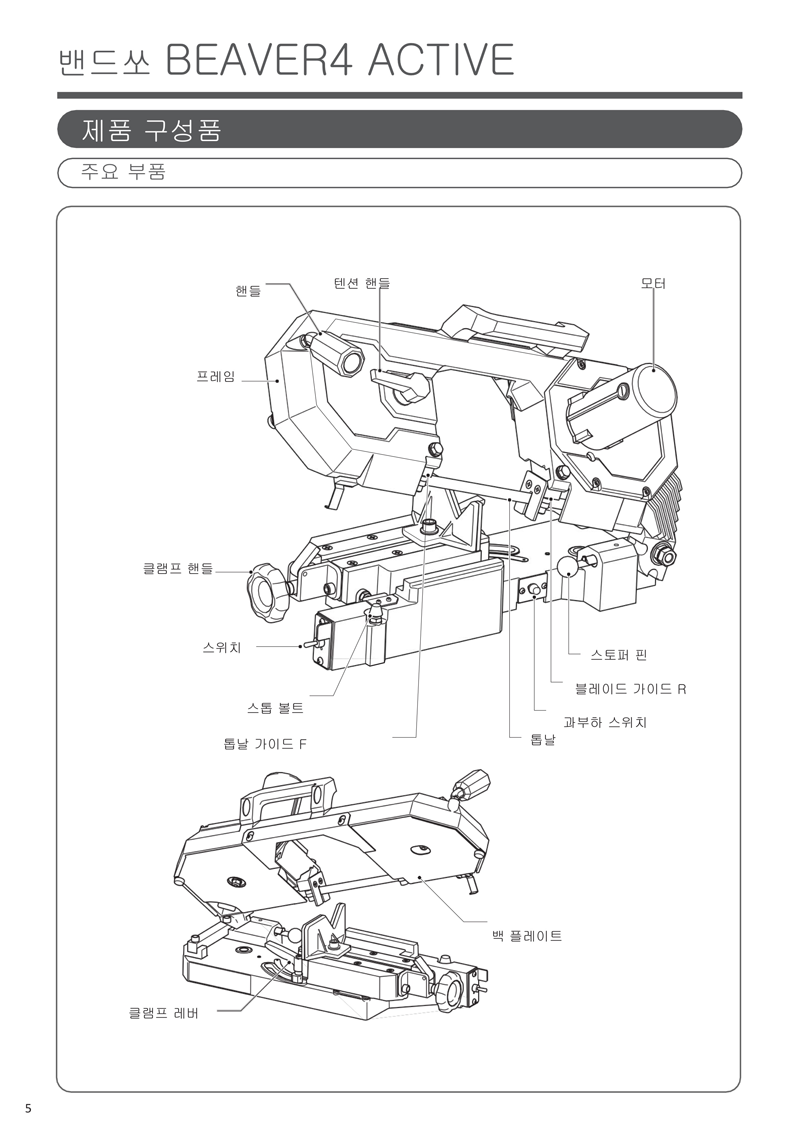 밴드쏘 BEAVER4 ACTIVE

제품 구성품

주요 부품

핸들
텐션 핸들
모터
프레임
클램프 핸들
스위치
스톱 볼트
톱날 가이드 F
스토퍼 핀
블레이드 가이드 R
과부하 스위치
톱날

백 플레이트
클램프 레버

5